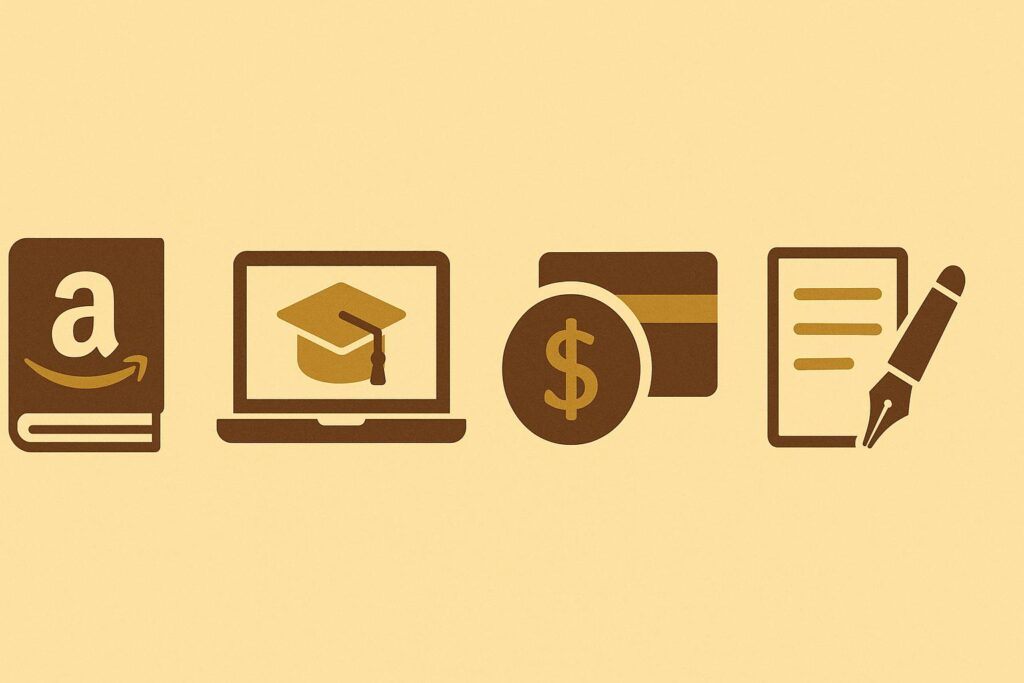 a

$